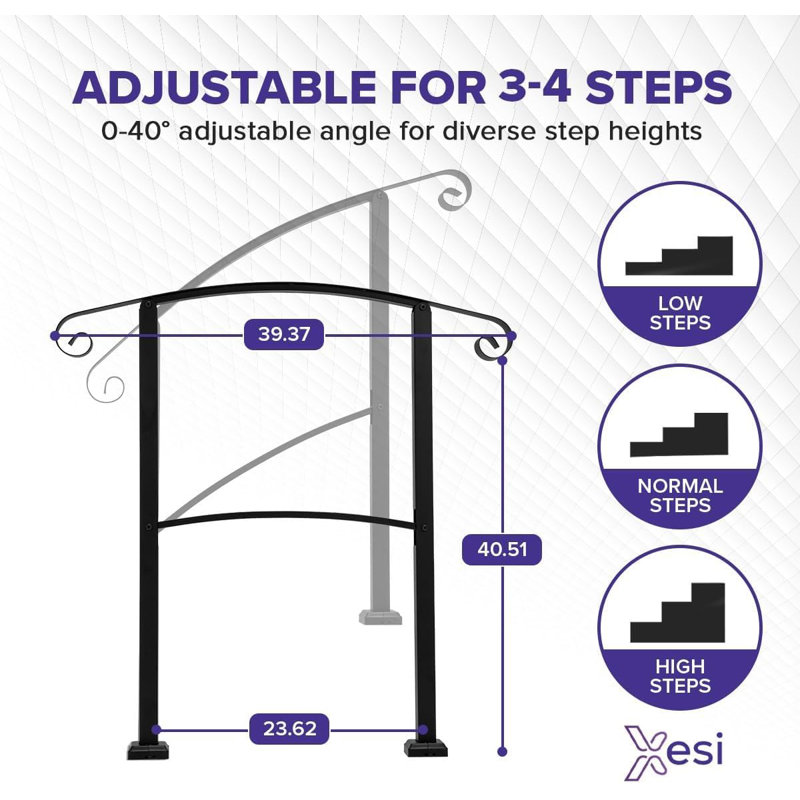 ADJUSTABLE FOR 3-4 STEPS

0-40° adjustable angle for diverse step heights

39.37

40.51

23.62

LOW STEPS

NORMAL STEPS

HIGH STEPS

Xesi